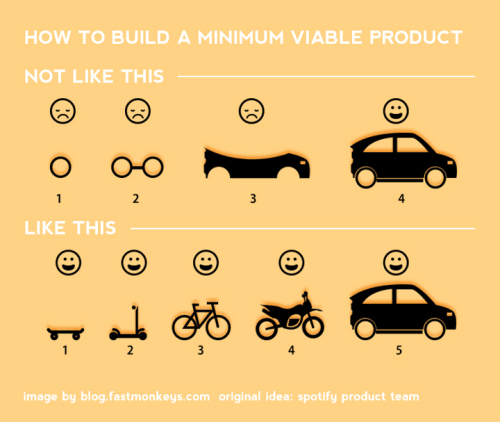 HOW TO BUILD A MINIMUM VIABLE PRODUCT

NOT LIKE THIS

1 2 3 4

LIKE THIS

1 2 3 4 5

image by blog.fastmonkeys.com original idea: spotify product team